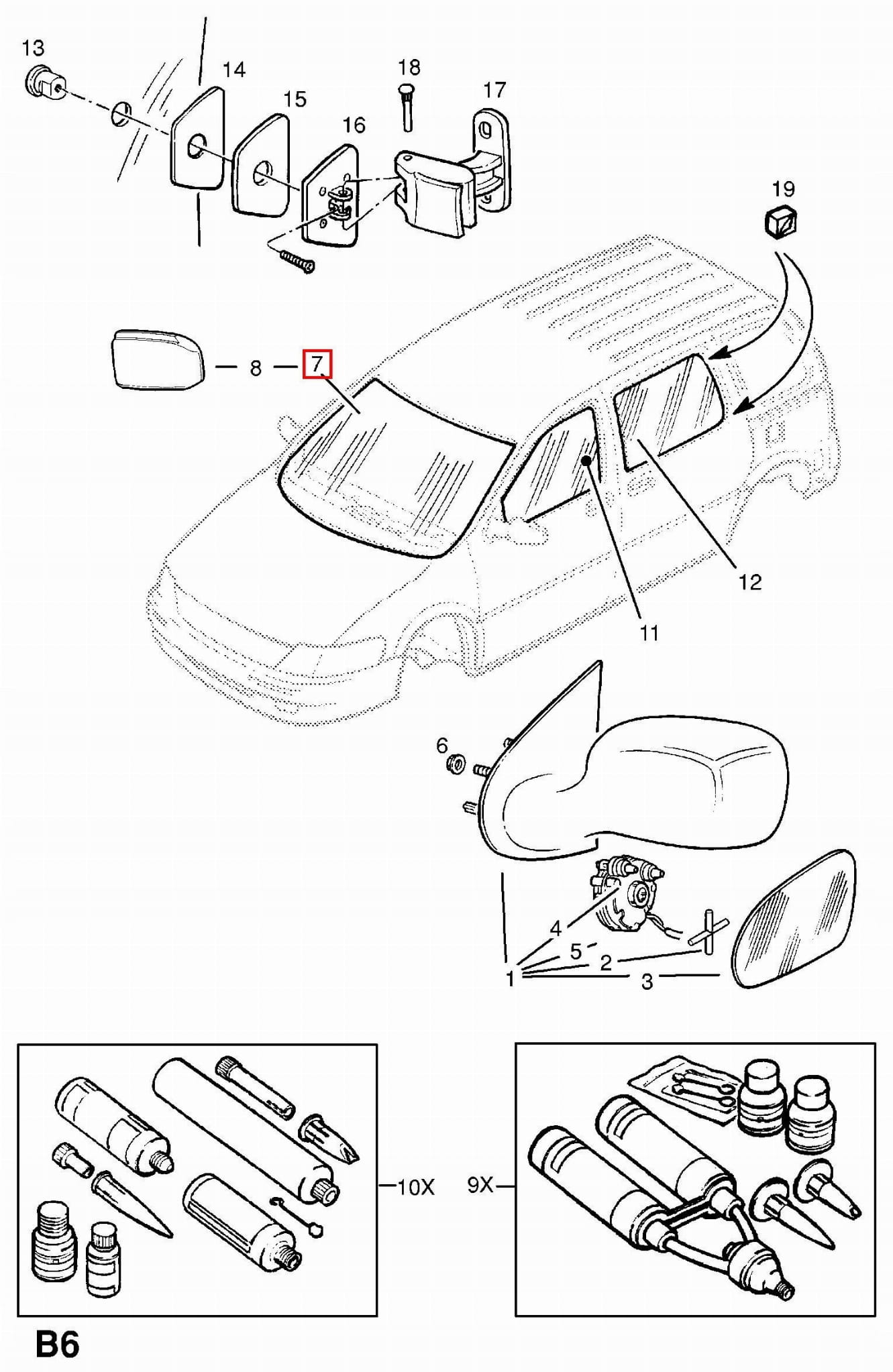 13
14
15
16
18
17
19
8
7
12
11
6
4
5
2
1
3
10X
9X
B6