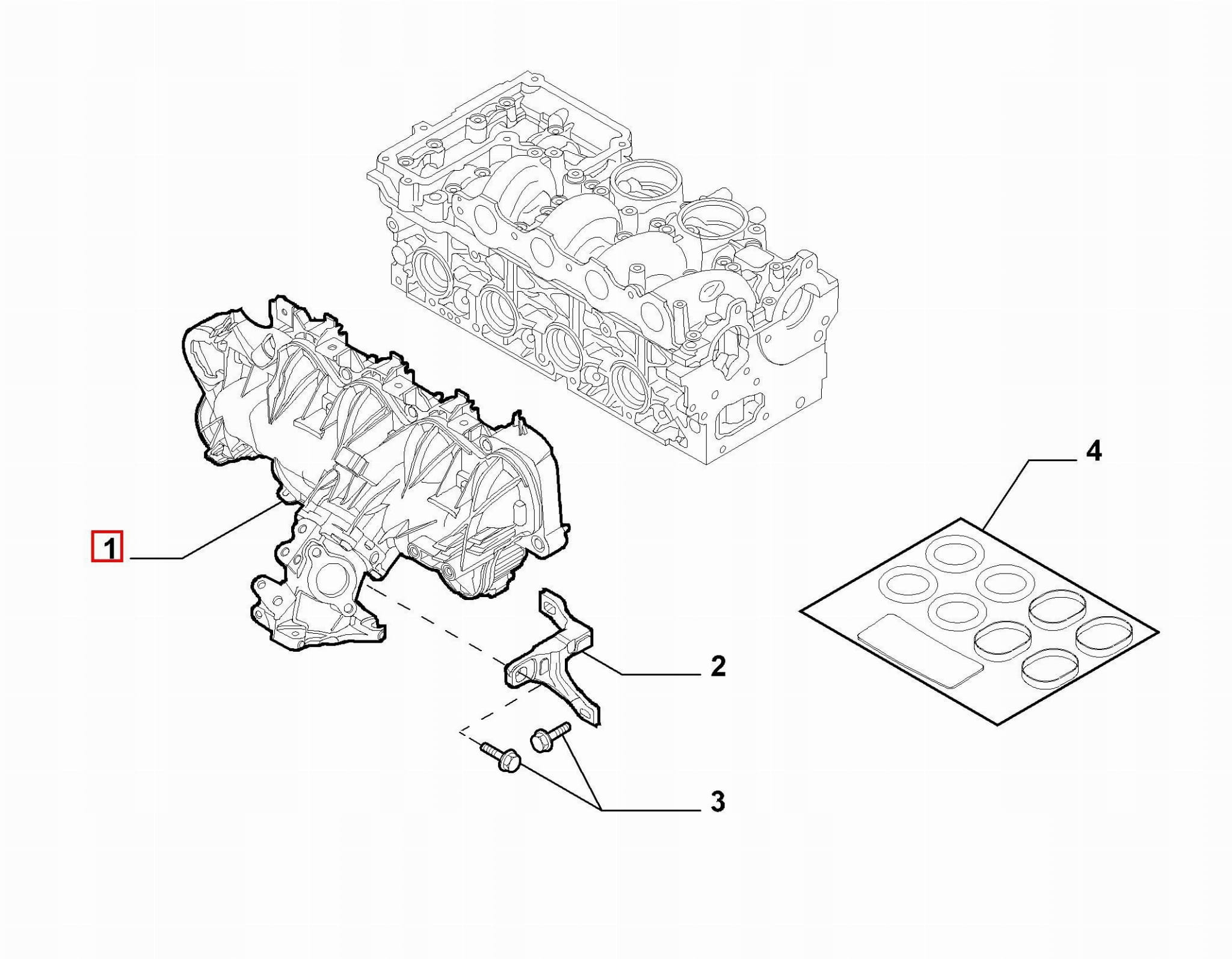 4

1

2

3