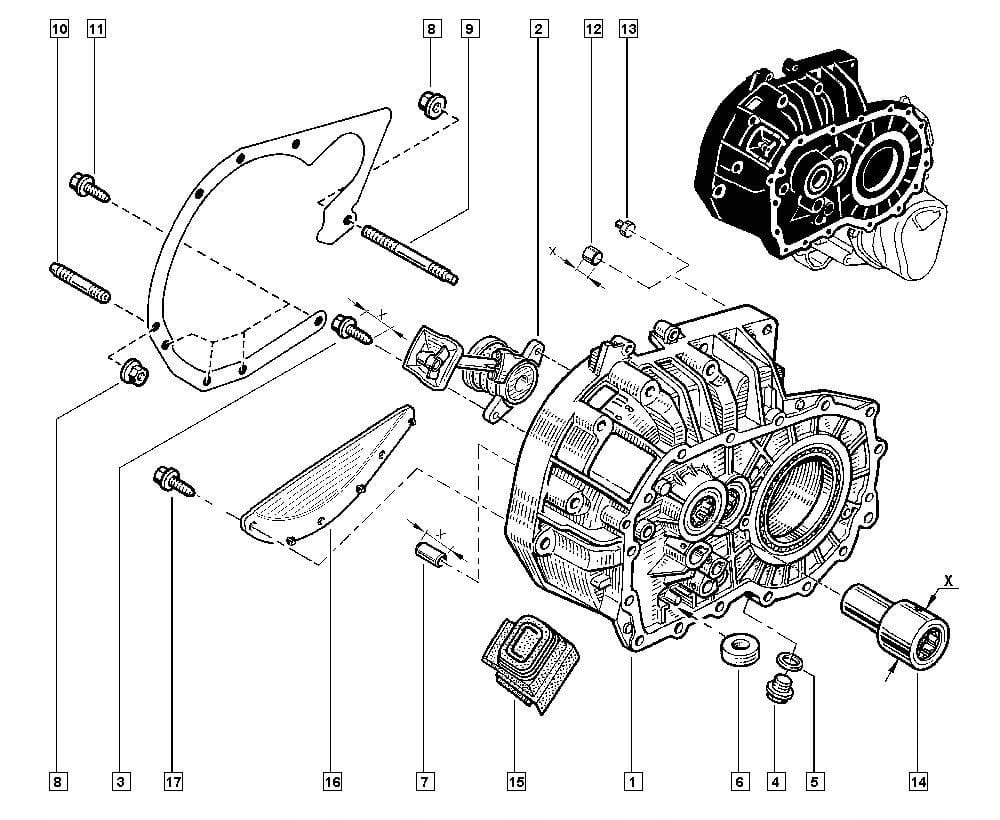 10
11
8
9
2
12
13
X
X
X
X
8
3
17
16
7
15
1
6
4
5
14